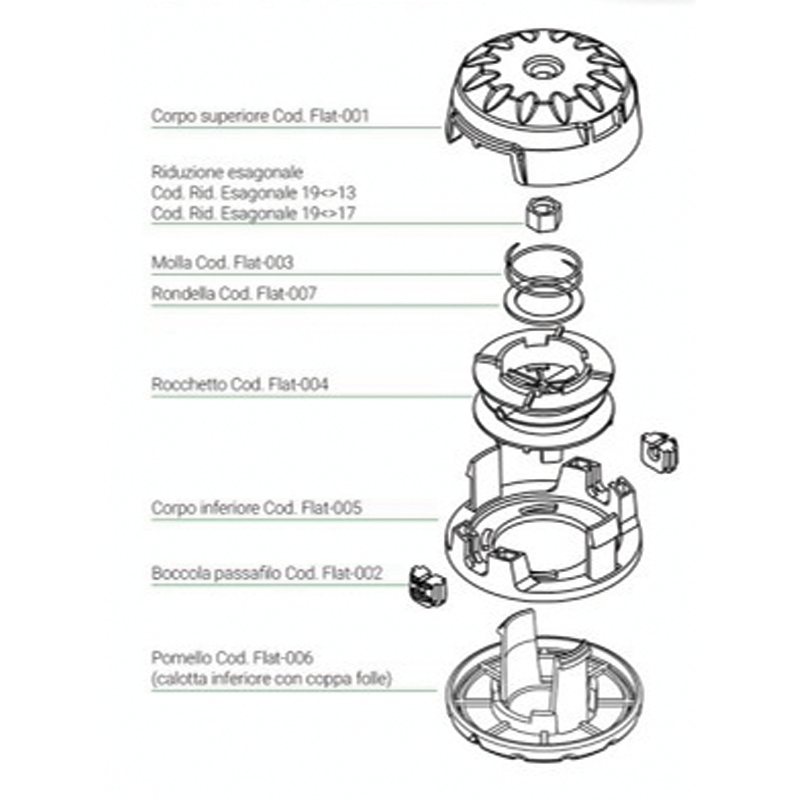 Corpo superiore Cod. Flat-001

Riduzione esagonale
Cod. Rid. Esagonale 19<>13
Cod. Rid. Esagonale 19<>17

Molla Cod. Flat-003

Rondella Cod. Flat-007

Rocchetto Cod. Flat-004

Corpo inferiore Cod. Flat-005

Boccola passafilo Cod. Flat-002

Pomello Cod. Flat-006
(calotta inferiore con coppa folle)